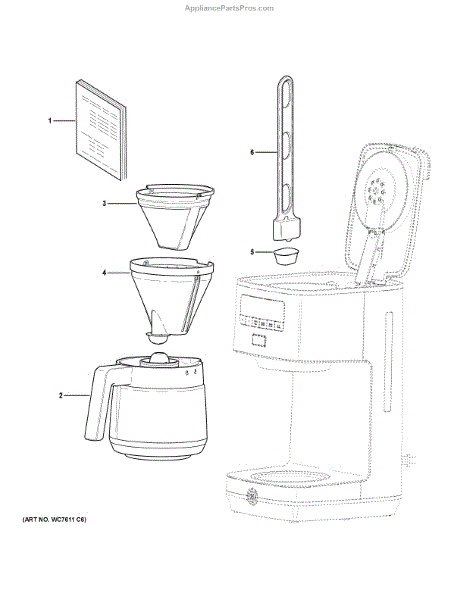 AppliancePartsPros.com

1

6

3

5

4

2

(ART NO. WC7611 C6)