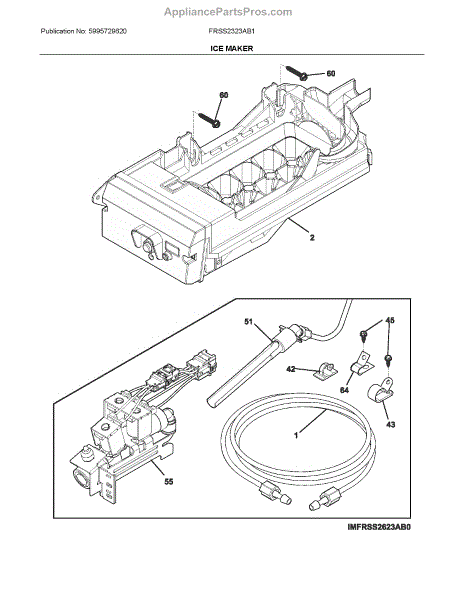 AppliancePartsPros.com

Publication No: 5995729620

FRSS2323AB1

ICE MAKER

60

60

2

51

45

42

64

43

1

55

IMFRSS2623AB0