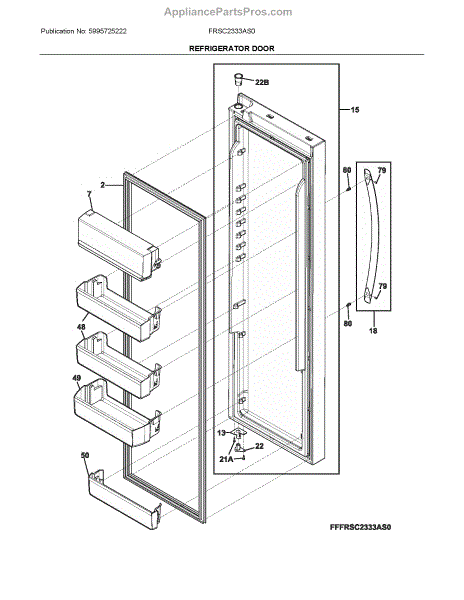 AppliancePartsPros.com

Publication No: 5995725222 FRSC2333AS0

REFRIGERATOR DOOR

22B

15

2

7

80

79

79

80

18

48

49

13

22

21A

50

FFFRSC2333AS0