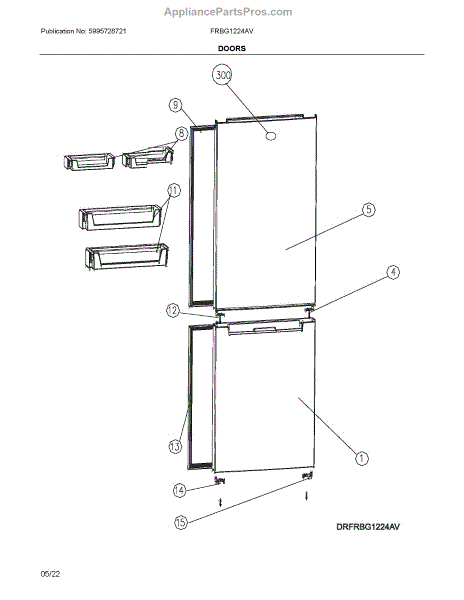 AppliancePartsPros.com

Publication No: 5995728721

FRBG1224AV

DOORS

300

9

8

11

5

4

12

13

1

14

15

DRFRBG1224AV

06/22