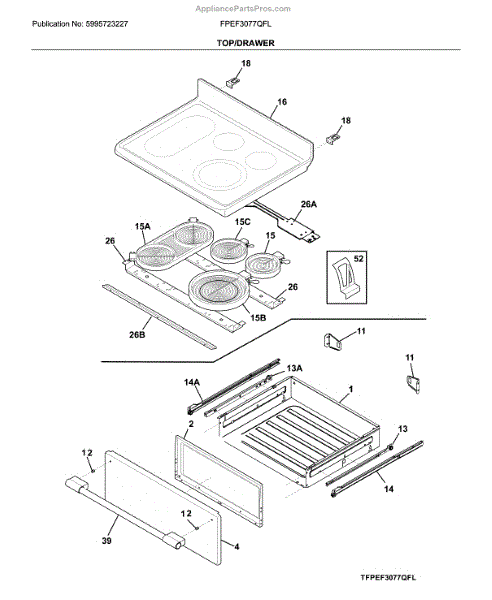 AppliancePartsPros.com

Publication No: 5995723227

FPEF3077QFL

TOP/DRAWER

18
16
18
26A
15A
15C
15
26
52
26
15B
26B
11
11
13A
14A
1
2
13
12
14
12
39
4

TFPEF3077QFL