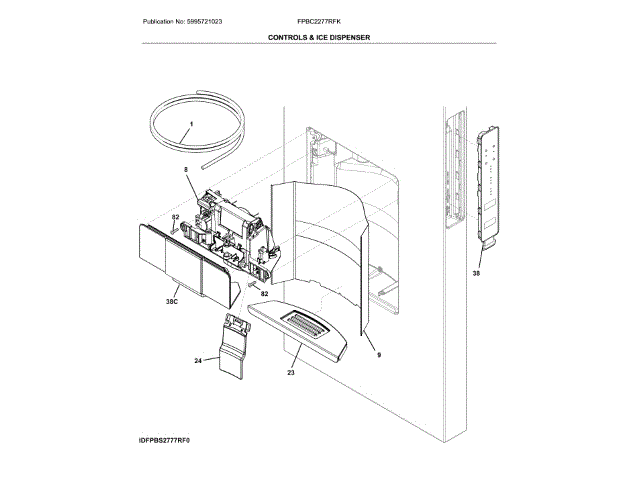 Publication No: 5995721023 FPBC2277RFK

CONTROLS & ICE DISPENSER

1

8

82

38C

82

24

23

9

38

IDFPBS2777RF0