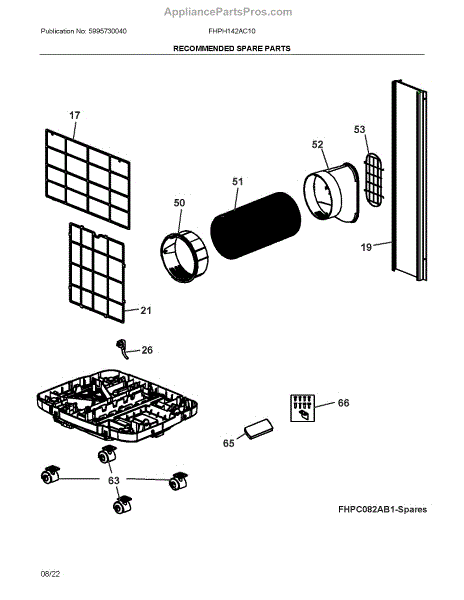 AppliancePartsPros.com

Publication No: 5995730040 FHPH142AC10

RECOMMENDED SPARE PARTS

17

53

52

51

50

19

21

26

66

65

63

FHPC082AB1-Spares

08/22