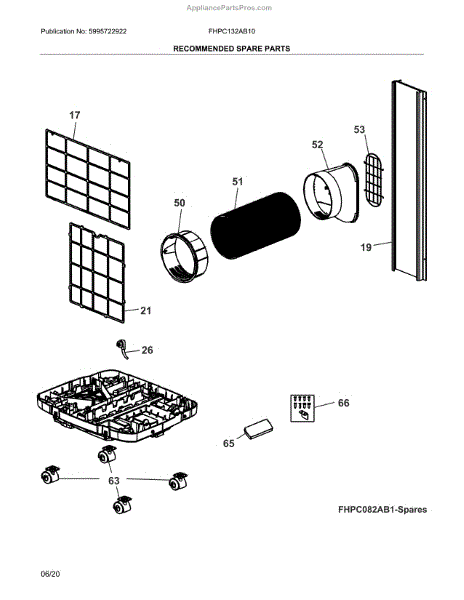 AppliancePartsPros.com

Publication No: 5995722922 FHPC132AB10

RECOMMENDED SPARE PARTS

17
53
52
51
50
19
21
26
66
65
63

FHPC082AB1-Spares

06/20