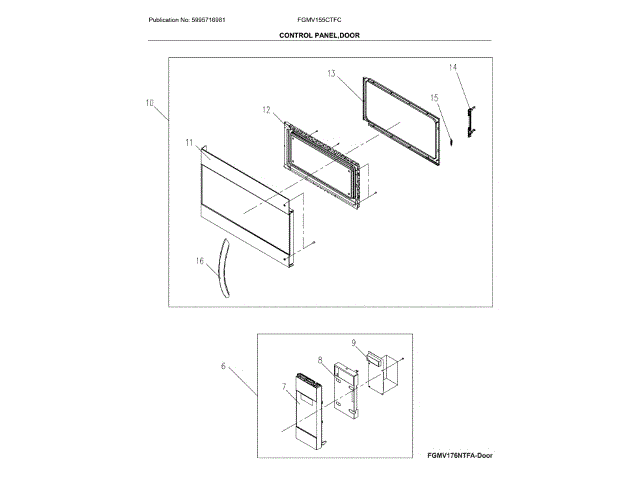 Publication No: 5995716981

FGMV155CTFC

CONTROL PANEL,DOOR

10
11
12
13
14
15
16

6
7
8
9

FGMV176NTFA-Door