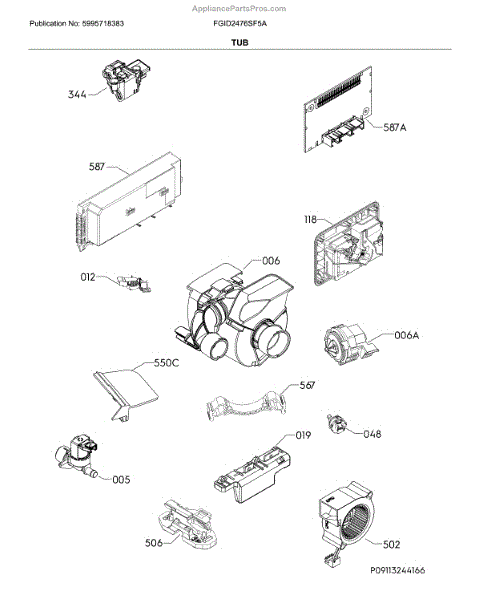 AppliancePartsPros.com

Publication No: 5995718383

FGID2476SF5A

TUB

344

587A

587

118

006

012

006A

550C

567

048

019

005

506

502

P09113244166