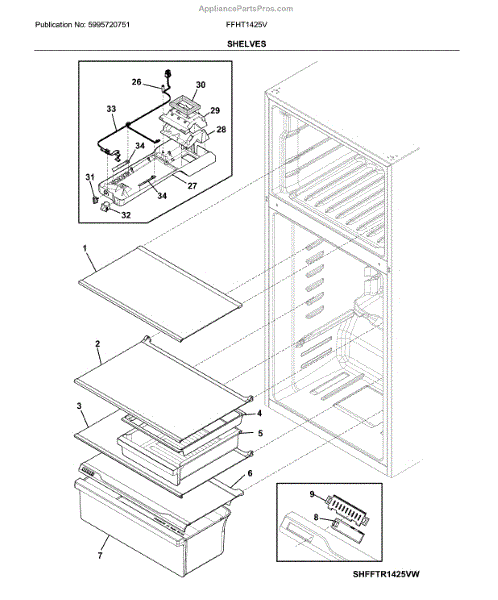 AppliancePartsPros.com

Publication No: 5995720751 FFHT1425V

SHELVES

26
30
33
29
28
34
31
27
34
32
1
2
3
4
5
6
7
9
8

SHFFTR1425VW