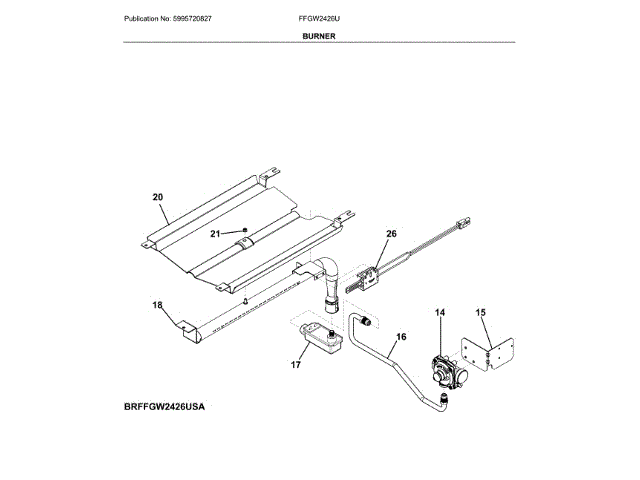 Publication No: 5995720827 FFGW2426U

BURNER

20

21

26

18

14

15

16

17

BRFFGW2426USA