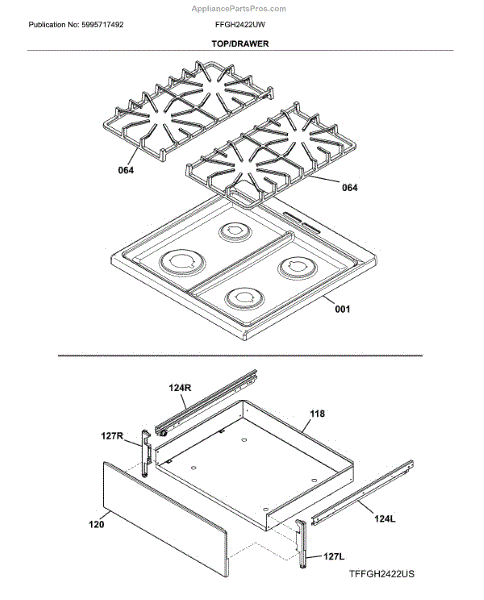 AppliancePartsPros.com

Publication No: 5995717492

FFGH2422UW

TOP/DRAWER

064

064

001

124R

118

127R

120

124L

127L

TFFGH2422US