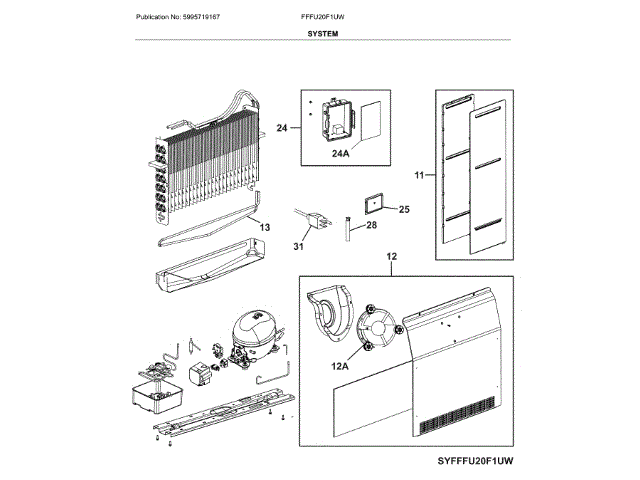 Publication No: 5995719167

FFFU20F1UW

SYSTEM

24

24A

11

13

25

28

31

12

12A

SYFFFU20F1UW