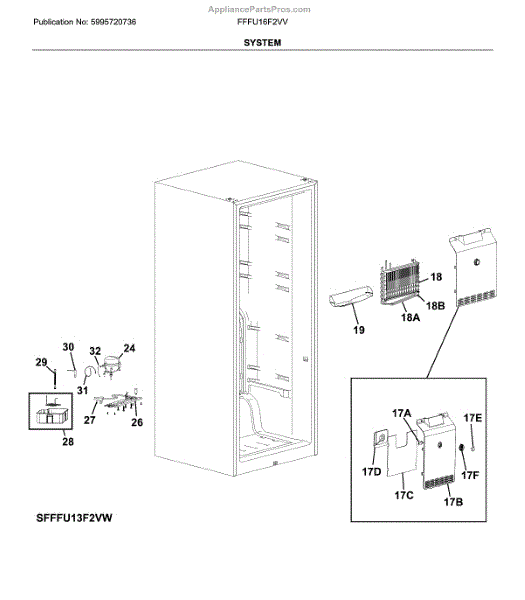 AppliancePartsPros.com

Publication No: 5995720736

FFFU16F2VV

SYSTEM

18

18B

18A

19

30

32

24

29

31

27

26

28

17A

17E

17D

17F

17C

17B

SFFFU13F2VW