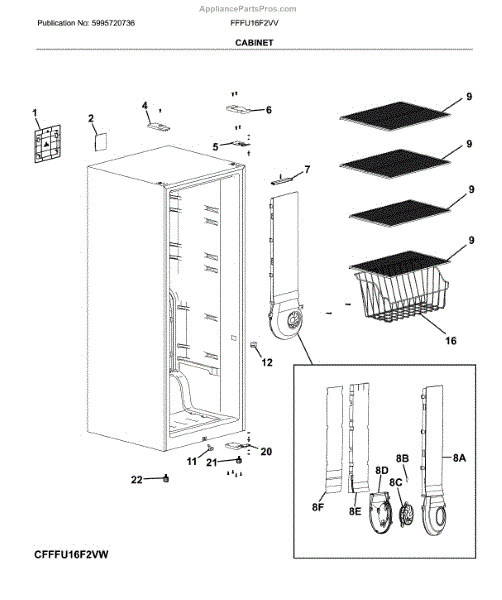 AppliancePartsPros.com

Publication No: 5995720736

FFFU16F2VV

CABINET

1
2
4
6
5
7
9
9
9
9
16
12
20
11
21
22
8F
8E
8D
8C
8B
8A

CFFFU16F2VW