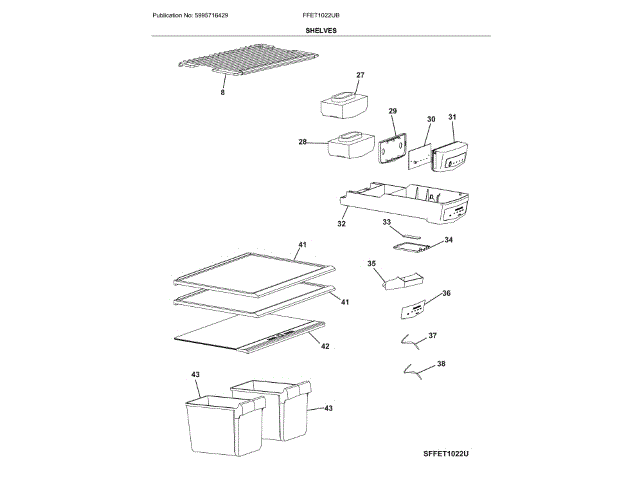 Publication No: 5995716429 FFET1022UB

SHELVES

8

27

28

29

30

31

32

33

34

35

36

37

38

41

41

42

43

43

SFFET1022U