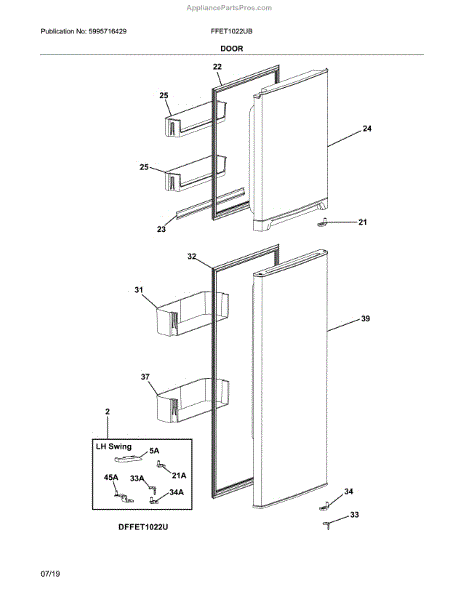 AppliancePartsPros.com

Publication No: 5995716429 FFET1022UB

DOOR

22

25

24

25

23

21

32

31

39

37

2

LH Swing

5A

21A

45A

33A

34A

34

33

DFFET1022U

07/19