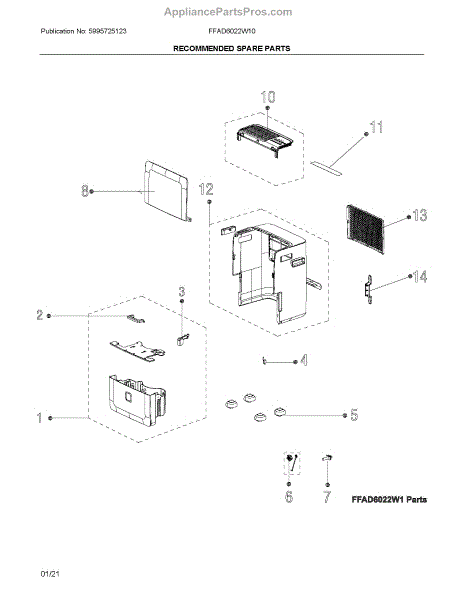 AppliancePartsPros.com

Publication No: 5995725123 FFAD6022W10

RECOMMENDED SPARE PARTS

10

11

8

12

13

14

3

2

4

1

5

6

7

FFAD6022W1 Parts

01/21