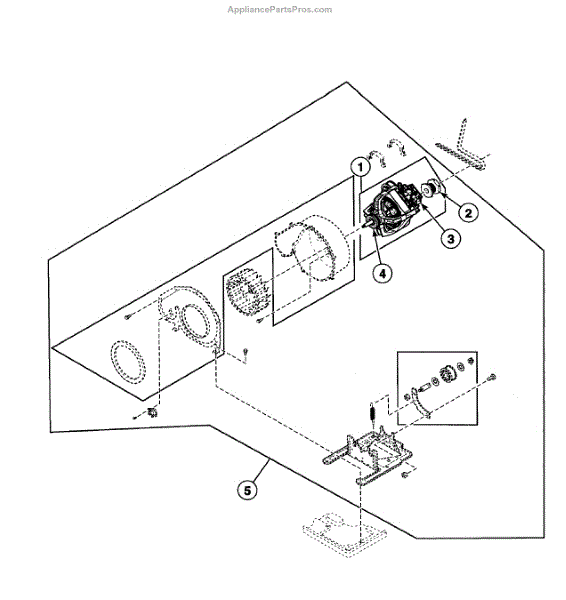 AppliancePartsPros.com

1

2

3

4

5