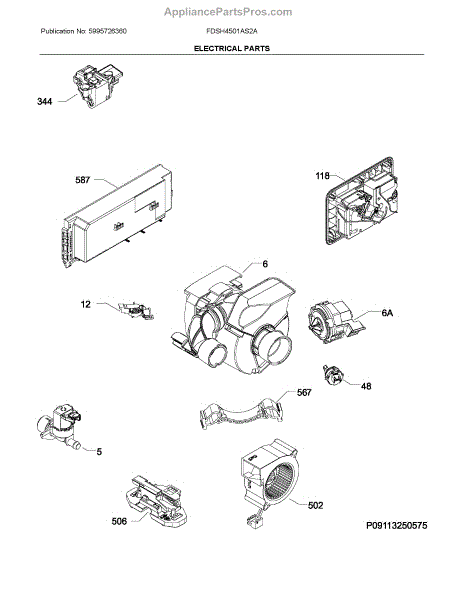 AppliancePartsPros.com

Publication No: 5995726360

FDSH4501AS2A

ELECTRICAL PARTS

344

587

118

6

12

6A

48

567

5

502

506

P09113250575