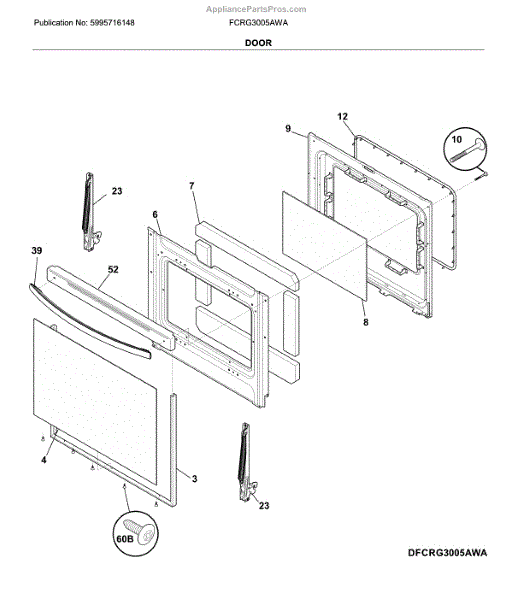 AppliancePartsPros.com

Publication No: 5995716148

FCRG3005AWA

DOOR

12

9

10

23

7

6

39

52

8

4

3

23

60B

DFCRG3005AWA