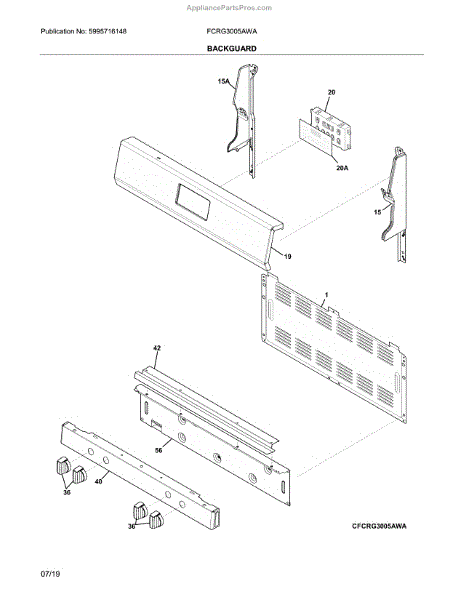 AppliancePartsPros.com

Publication No: 5995716148

FCRG3005AWA

BACKGUARD

15A

20

20A

15

19

1

42

56

40

36

36

CFCRG3005AWA

07/19