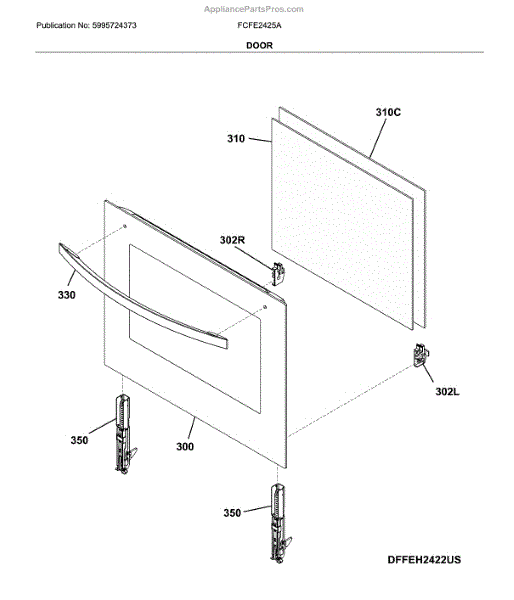 AppliancePartsPros.com

Publication No: 5995724373

FCFE2425A

DOOR

310C

310

302R

330

302L

350

300

350

DFFEH2422US