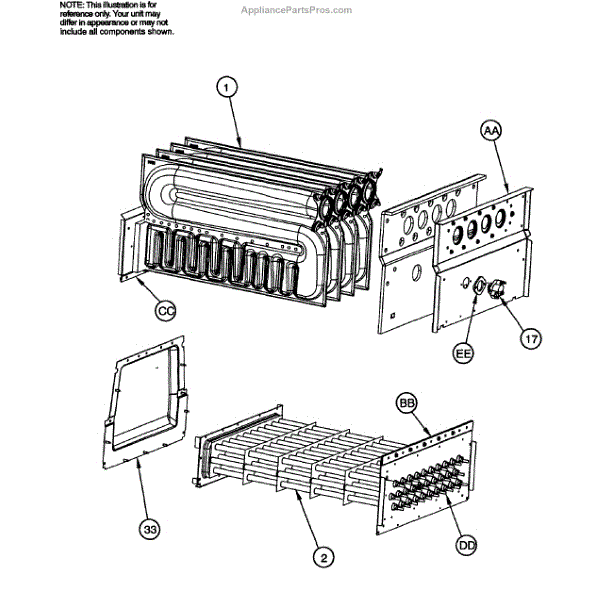 NOTE: This illustration is for reference only. Your unit may differ in appearance or may not include all components shown.

AppliancePartsPros.com

1

AA

CC

EE

17

BB

33

2

DD