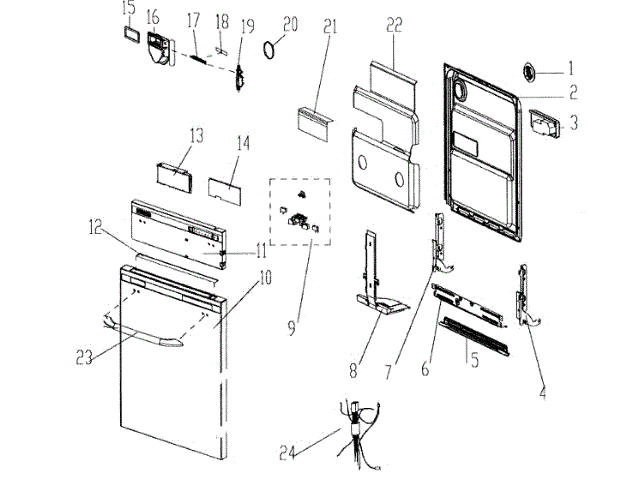 15 16 17 18 19 20 21 22 1 2 3 13 14 12 11 10 9 8 7 6 5 4 23 24