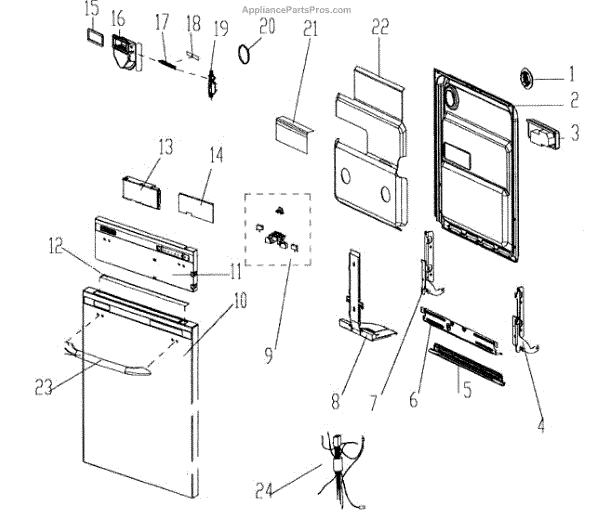 AppliancePartsPros.com

15 16 17 18 19 20 21 22

1
2
3

13 14

12
11
10
9

23

8 7 6 5 4

24