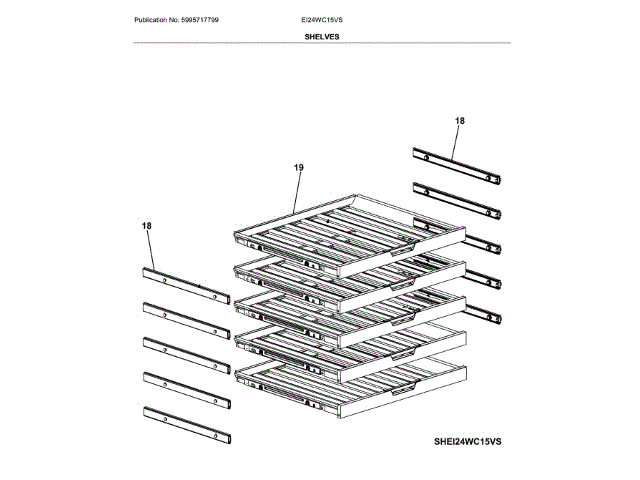 Publication No: 5995717799

EI24WC15VS

SHELVES

18

19

18

SHEI24WC15VS