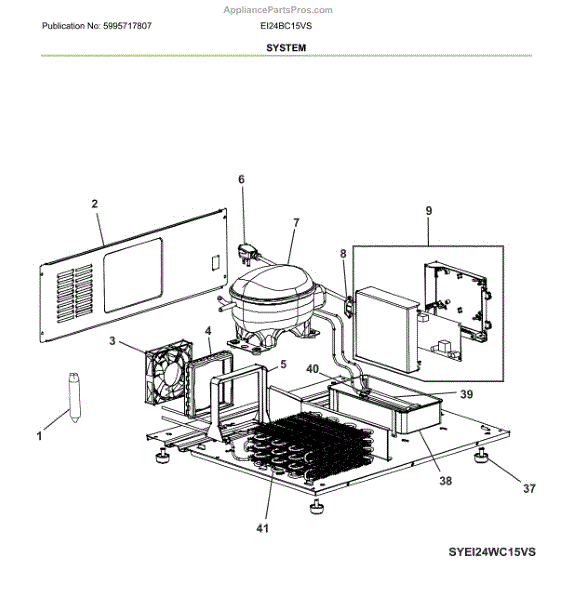 AppliancePartsPros.com

Publication No: 5995717807

EI24BC15VS

SYSTEM

6

2

7

9

8

3

4

5

40

39

1

38

37

41

SYEI24WC15VS