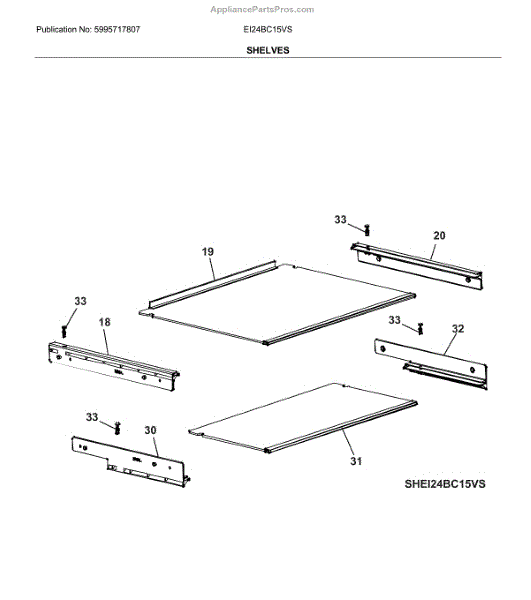 AppliancePartsPros.com

Publication No: 5995717807

EI24BC15VS

SHELVES

33

20

19

33

18

33

32

33

30

31

SHEI24BC15VS