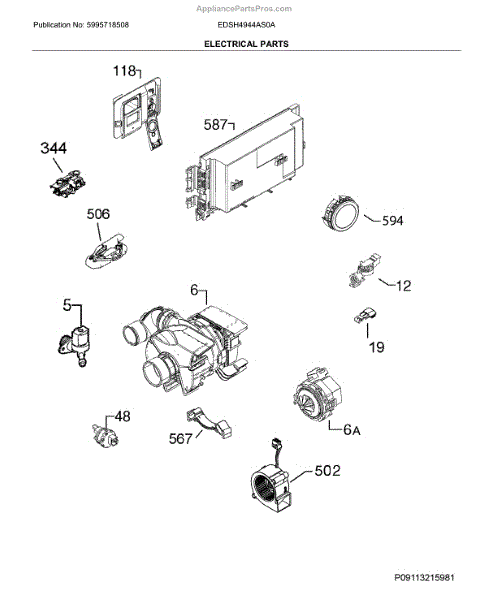 AppliancePartsPros.com

Publication No: 5995718508

EDSH4944AS0A

ELECTRICAL PARTS

118

587

344

506

594

12

6

5

19

48

567

6A

502

P09113215981