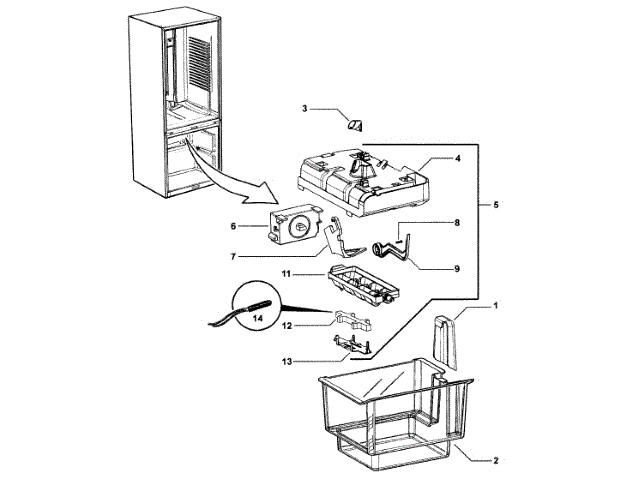 3
4
5
6
8
7
9
11
1
14
12
13
2