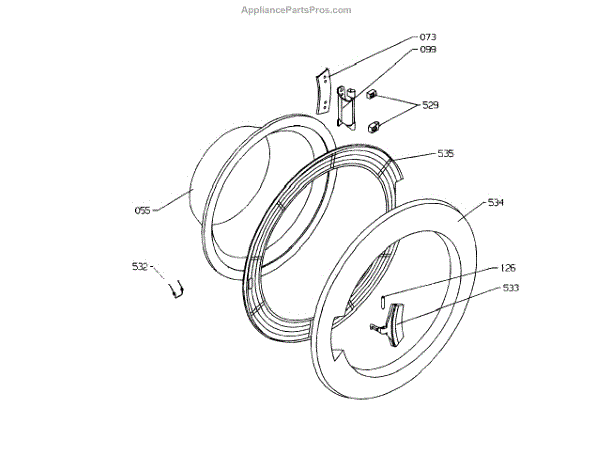 AppliancePartsPros.com

073
099
529
535
055
534
532
126
533