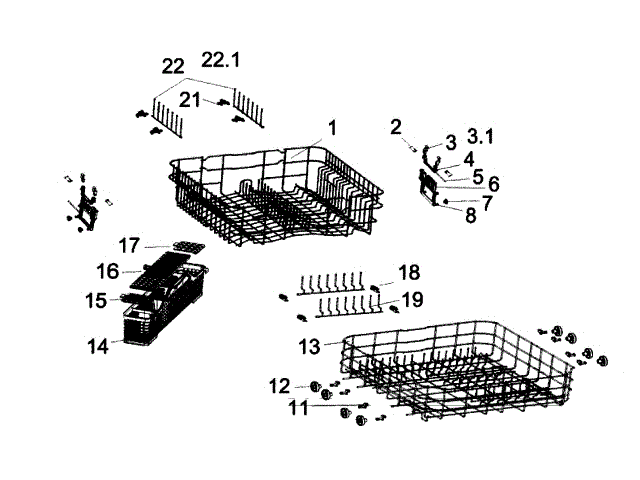 22 22.1
21
1
2 3 3.1
4
5 6
7
8
17
16
15
14
18
19
13
12
11