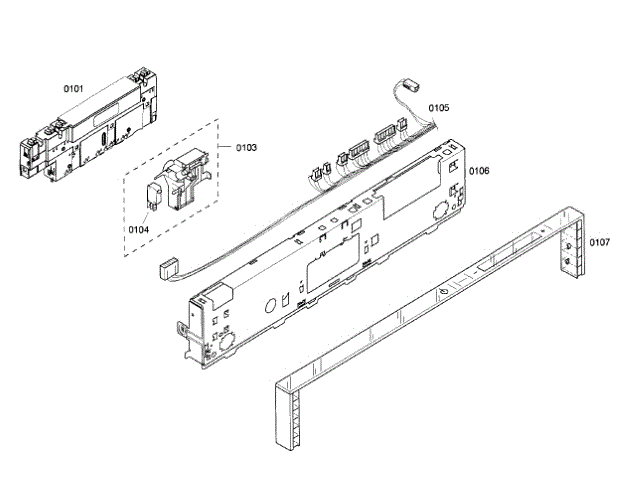 0101
0105
0103
0106
0104
0107