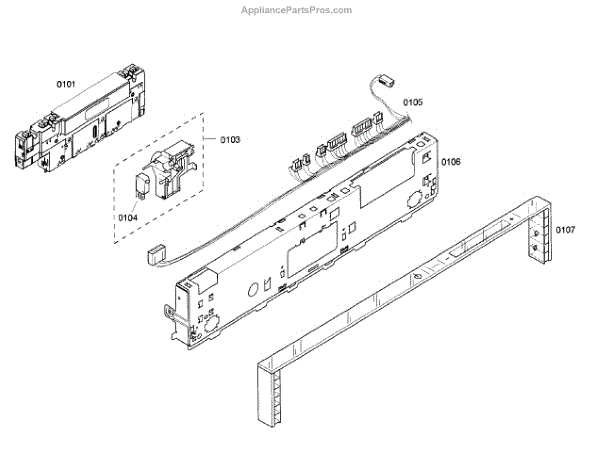 AppliancePartsPros.com

0101

0103

0104

0105

0106

0107