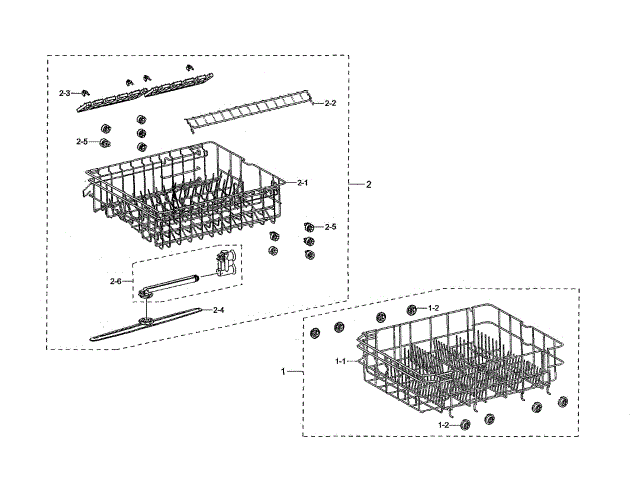 2-3
2-2
2-5
2-1
2
2-5
2-6
2-4
1-2
1-1
1
1-2