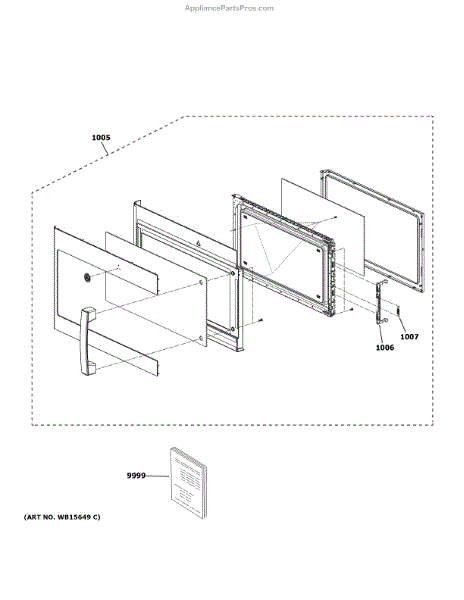 AppliancePartsPros.com

1005

1007

1006

9999

(ART NO. WB15649 C)