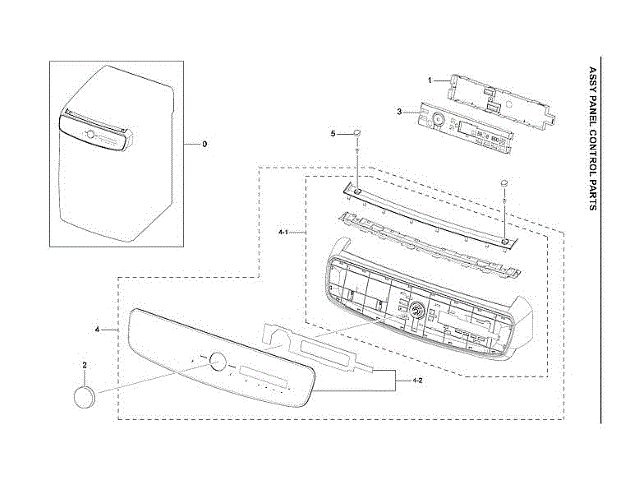 ASSY PANEL CONTROL PARTS

1

3

5

0

4-1

4

2

4-2