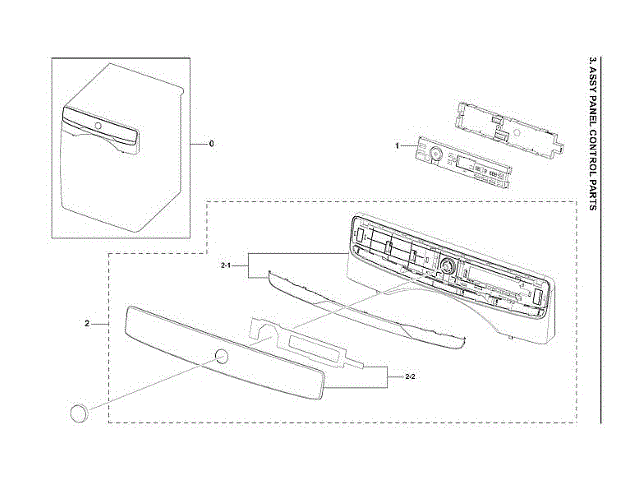 3. ASSY PANEL CONTROL PARTS

0

1

2-1

2

2-2