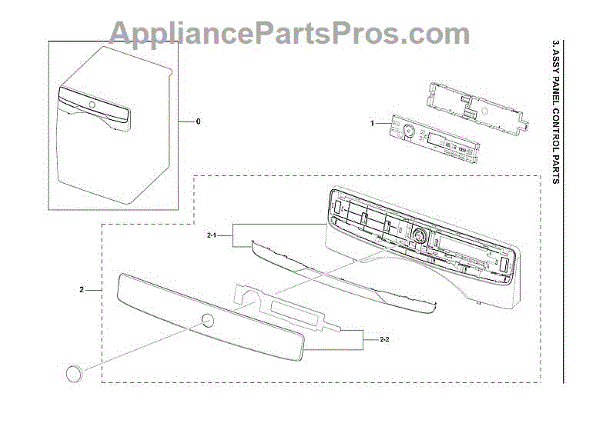 AppliancePartsPros.com

3. ASSY PANEL CONTROL PARTS

0

1

2-1

2

2-2