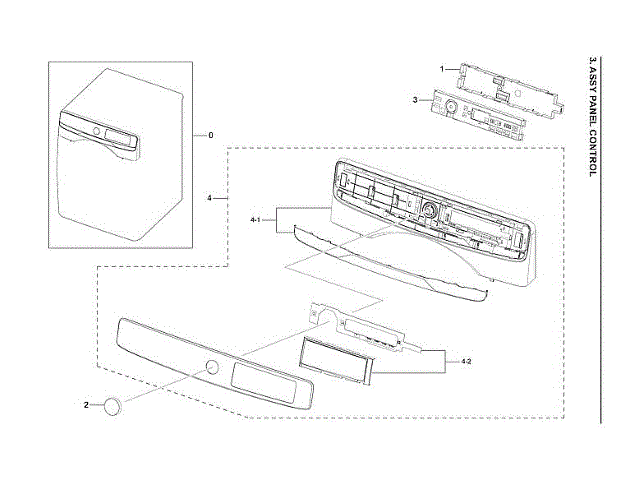 3. ASSY PANEL CONTROL

1
3
0
4
4-1
4-2
2