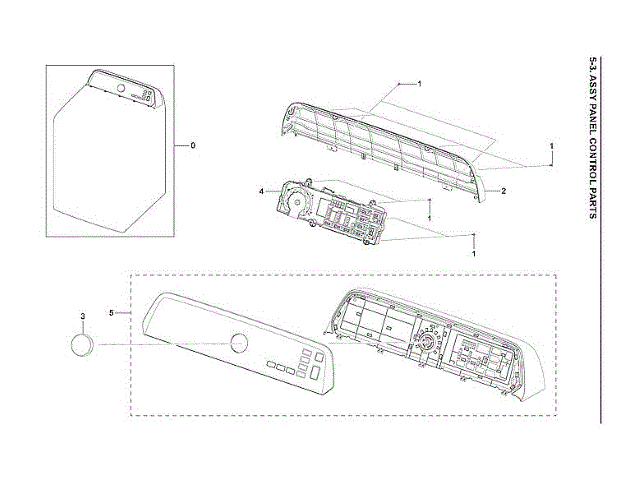 5-3. ASSY PANEL CONTROL PARTS

0

1

1

2

4

1

1

3

5