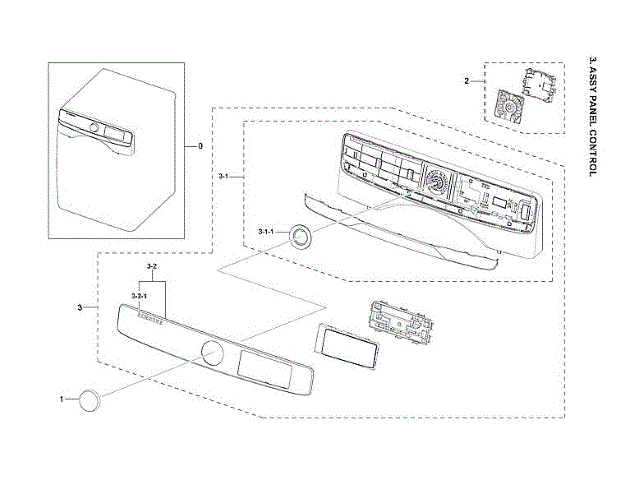 3. ASSY PANEL CONTROL

2

0

3-1

3-1-1

3-2

3-2-1

3

1