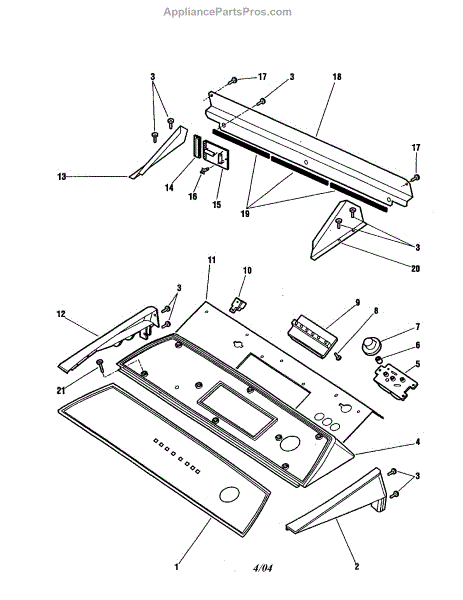 AppliancePartsPros.com

3
17
3
18
17
13
14
16
15
19
3
20
11
10
3
12
9
8
7
6
5
21
4
3
1
4/04
2