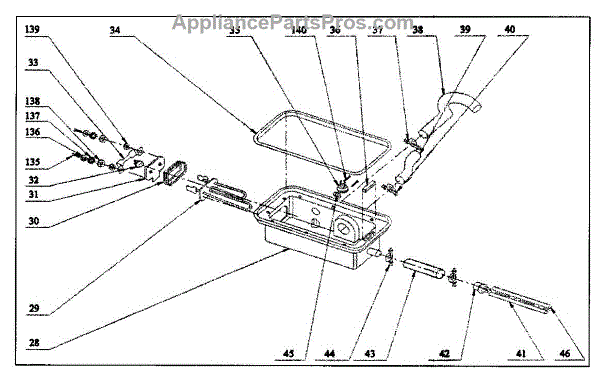 AppliancePartsPros.com

139
34
35
140
36
37
38
39
40
33
138
137
136
135
32
31
30
29
28
45
44
43
42
41
46