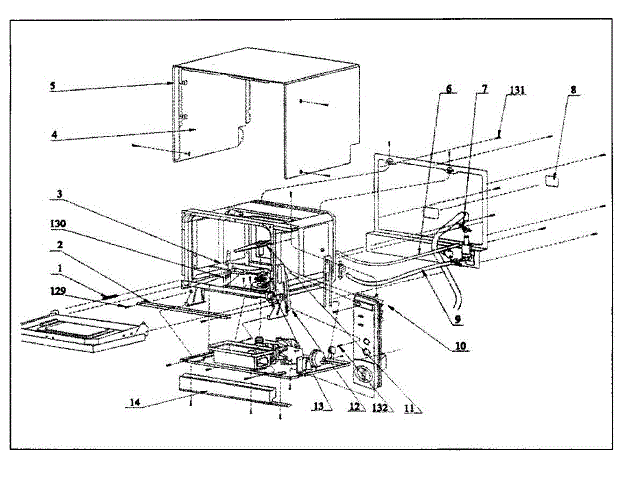 5
4
6
7
131
8
3
130
2
1
129
9
10
14
13
12
132
11