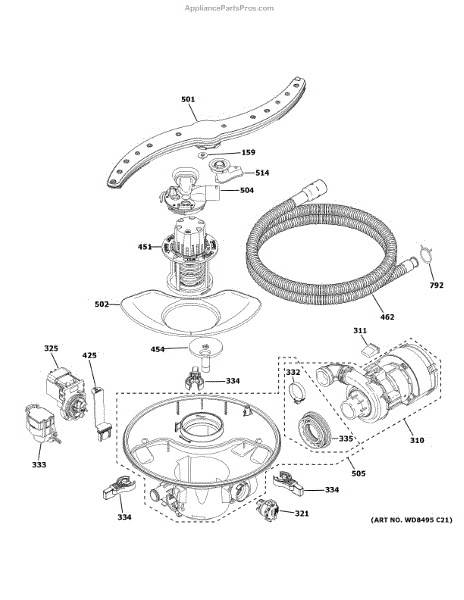 AppliancePartsPros.com

501
159
514
504
451
792
502
462
311
454
325
425
334
332
335
310
333
505
334
334
321

(ART NO. WD8495 C21)