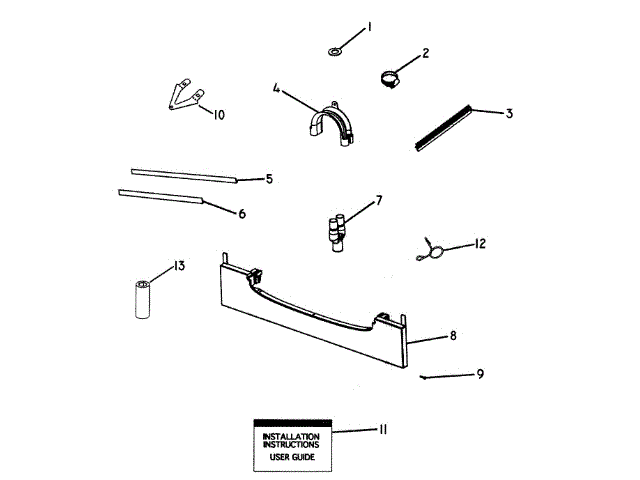 1
2
4
10
3
5
6
7
12
13
8
9
INSTALLATION INSTRUCTIONS
USER GUIDE
11