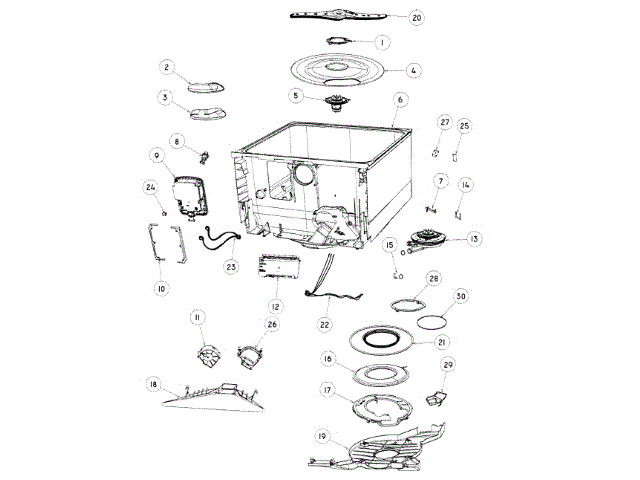 20
1
4
2
3
5
6
27
25
8
9
7
14
24
13
15
23
10
12
28
30
22
11
26
21
16
29
18
17
19